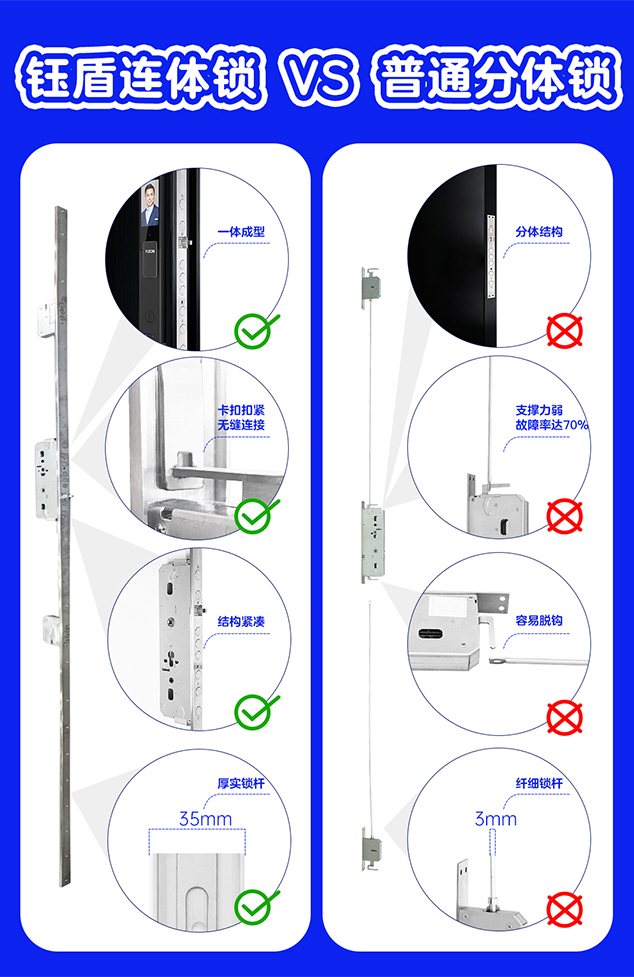 钰盾连体锁 VS 普通分体锁

一体成型

卡扣扣紧
无缝连接

结构紧凑

厚实锁杆
35mm

分体结构

支撑力弱
故障率达70%

容易脱钩

纤细锁杆
3mm